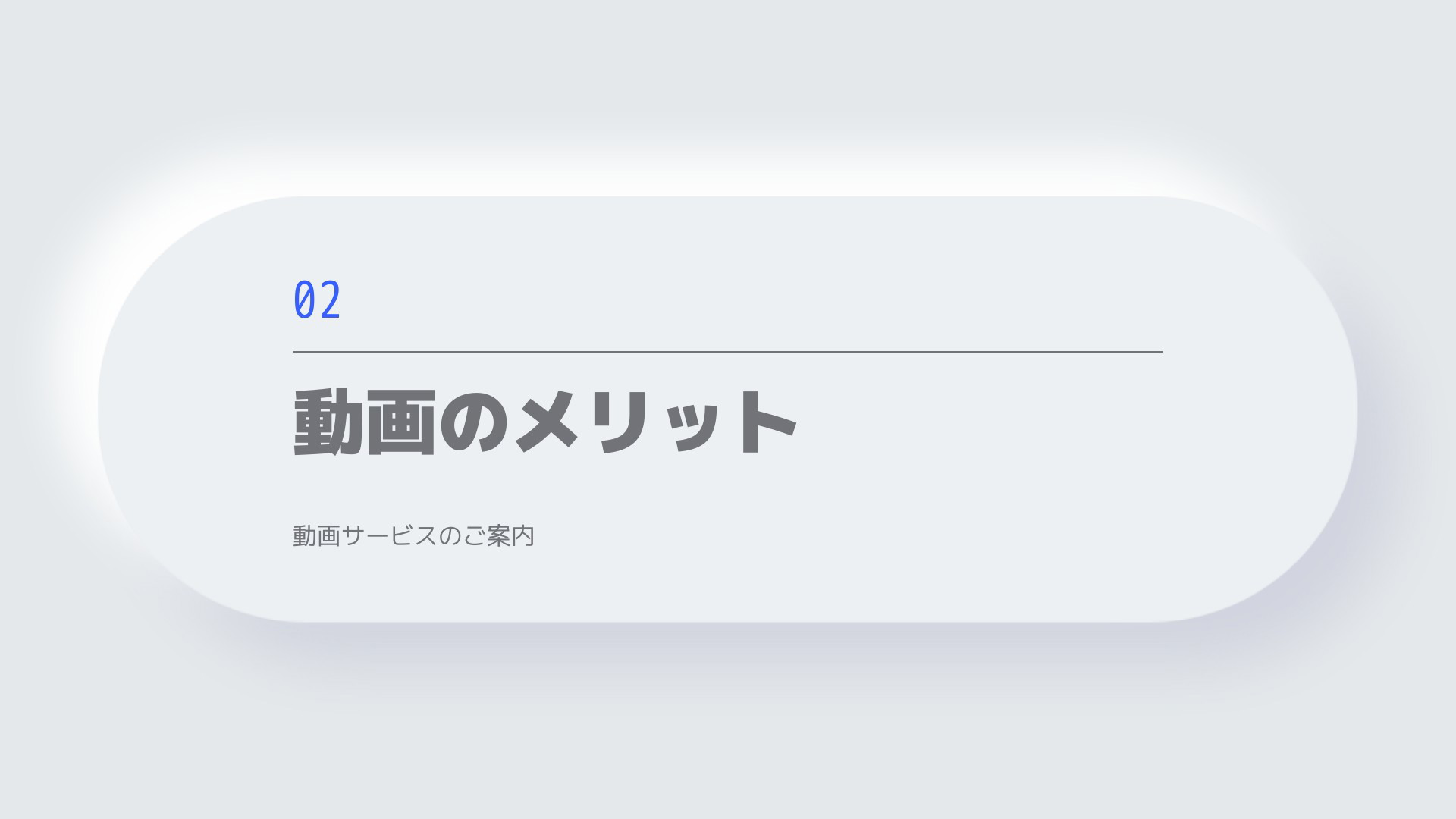 02

動画のメリット

動画サービスのご案内