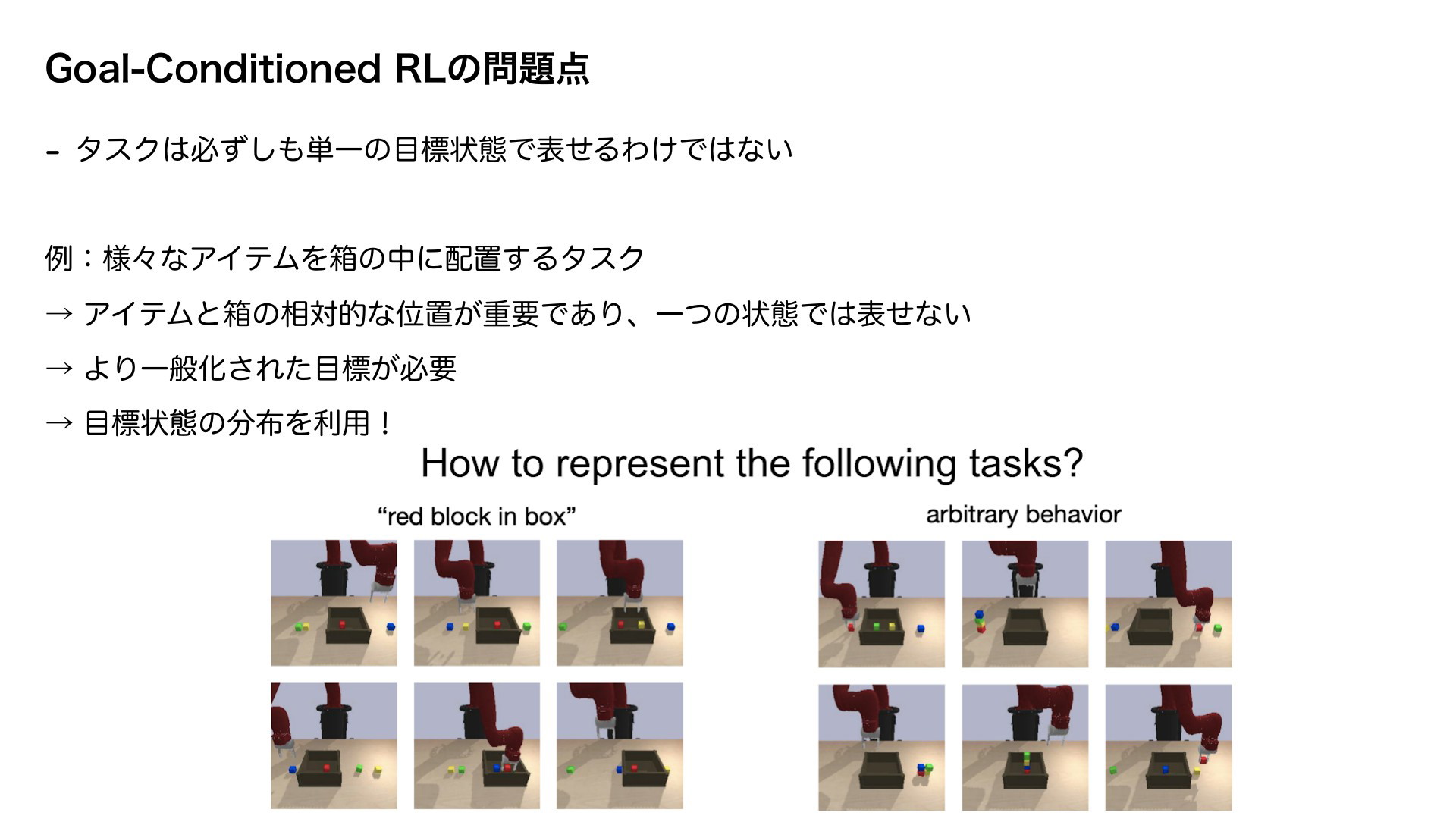 Goal-Conditioned RLの問題点

- タスクは必ずしも単一の目標状態で表せるわけではない

例：様々なアイテムを箱の中に配置するタスク

→ アイテムと箱の相対的な位置が重要であり、一つの状態では表せない

→ より一般化された目標が必要

→ 目標状態の分布を利用！

How to represent the following tasks?

“red block in box”

arbitrary behavior